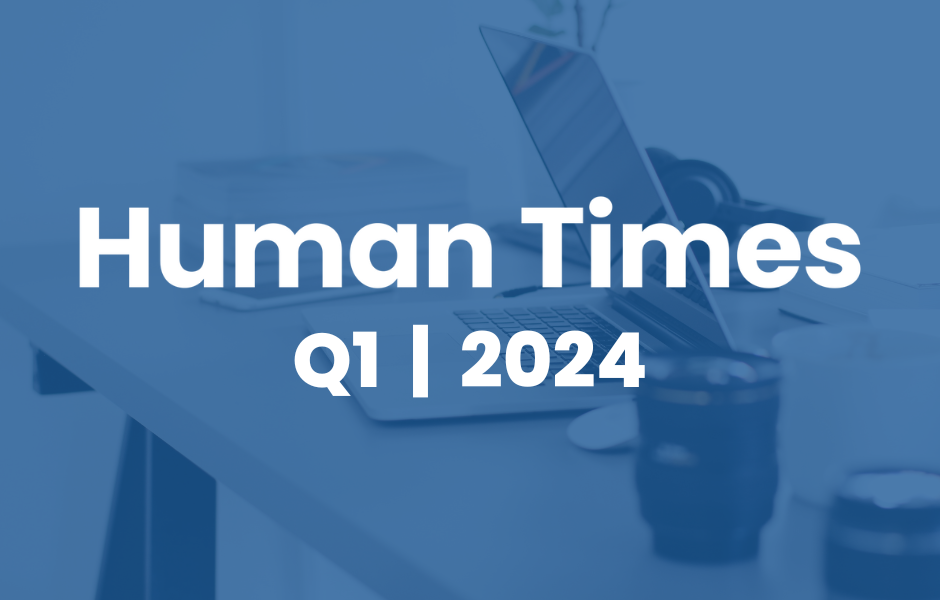 Human Times
Q1 | 2024